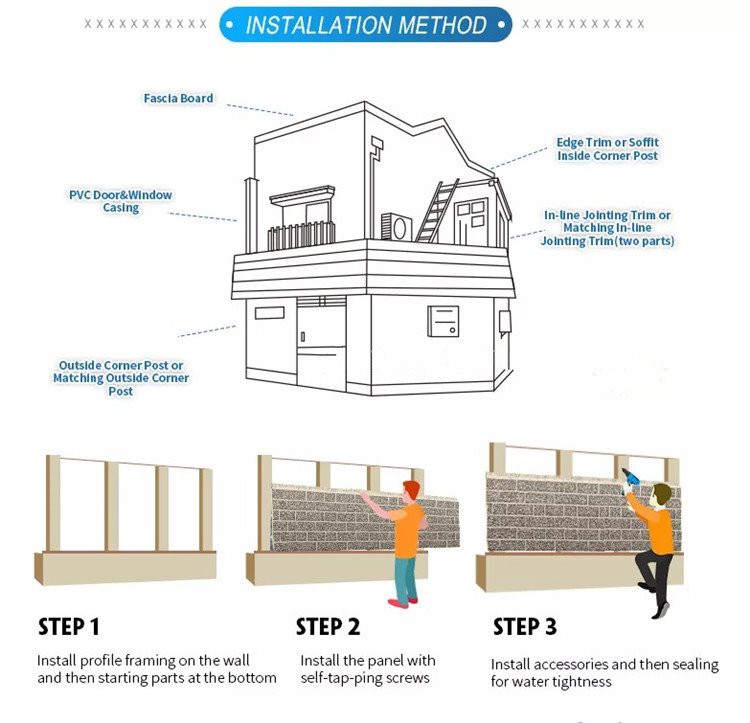 XXXXXXXXXXX • INSTALLATION METHOD • XXXXXXXXXXX

Fascia Board

Edge Trim or Soffit Inside Corner Post

PVC Door&Window Casing

In-line Jointing Trim or Matching In-line Jointing Trim(two parts)

Outside Corner Post or Matching Outside Corner Post

STEP 1

Install profile framing on the wall and then starting parts at the bottom

STEP 2

Install the panel with self-tap-ping screws

STEP 3

Install accessories and then sealing for water tightness