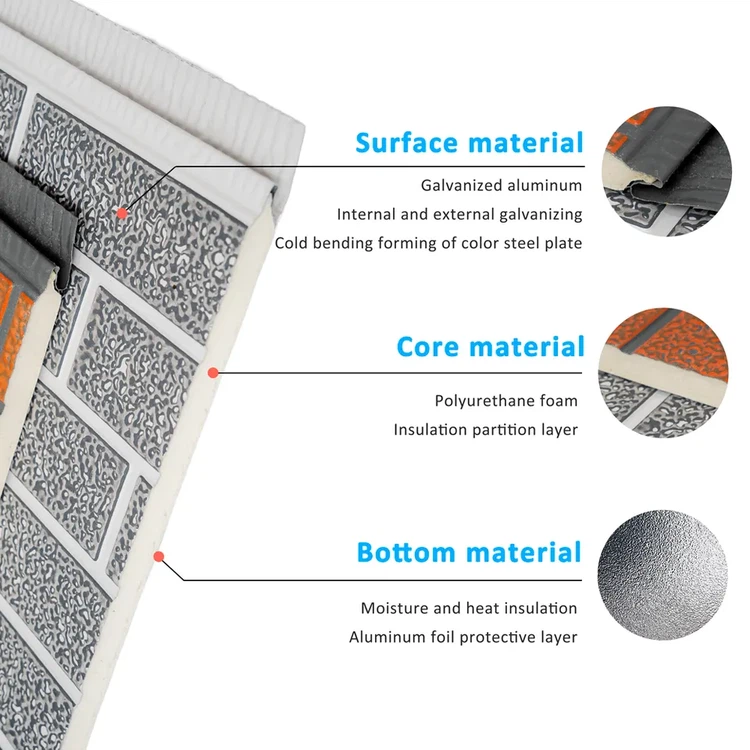 Surface material

Galvanized aluminum

Internal and external galvanizing

Cold bending forming of color steel plate

Core material

Polyurethane foam

Insulation partition layer

Bottom material

Moisture and heat insulation

Aluminum foil protective layer